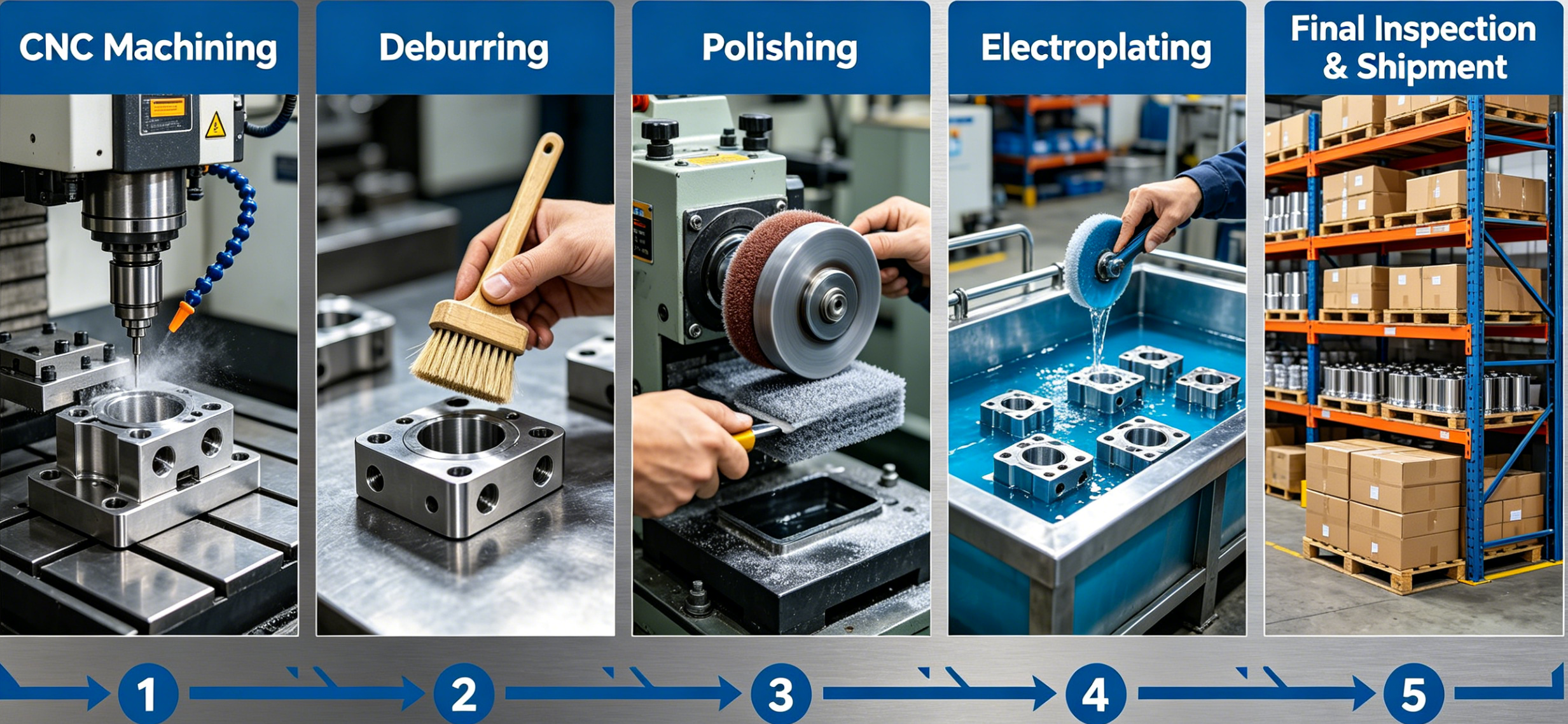 CNC Machining

Deburring

Polishing

Electroplating

Final Inspection & Shipment

1

2

3

4

5